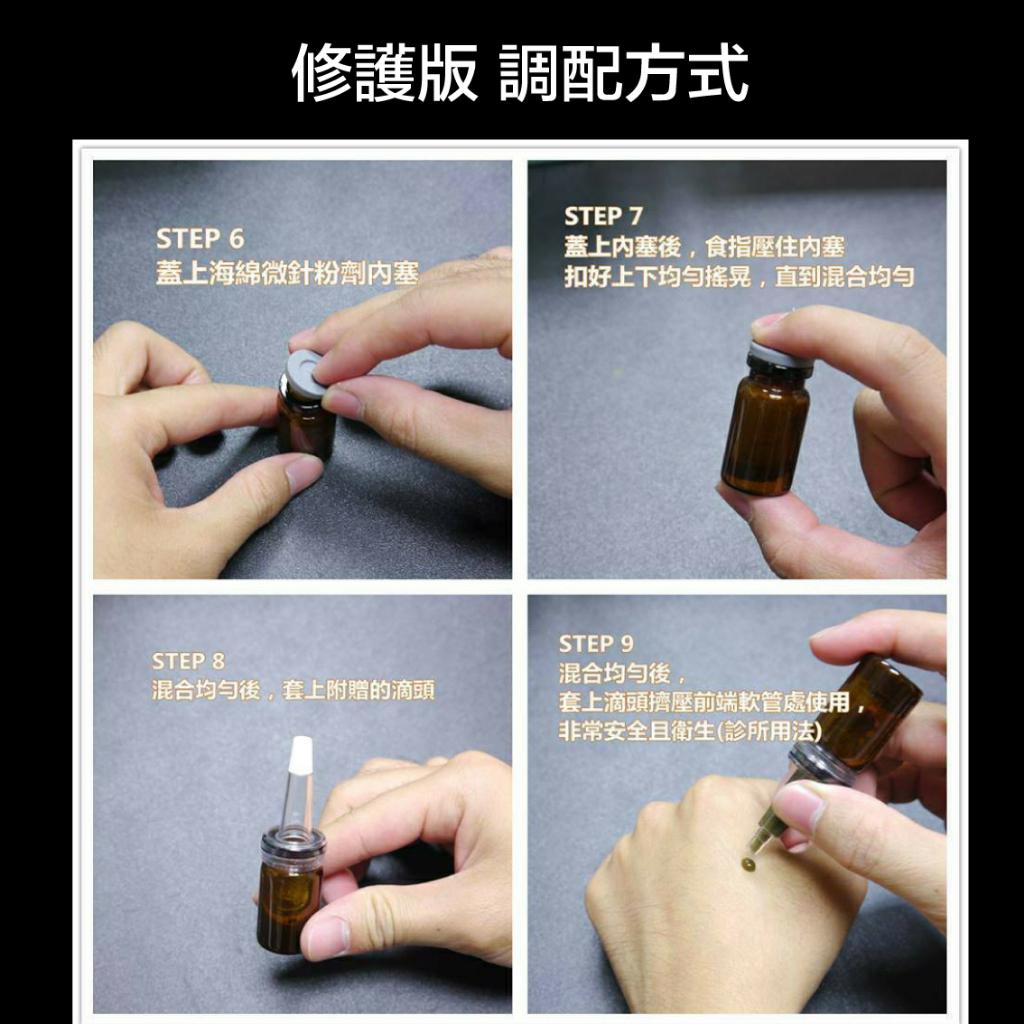 修護版 調配方式

STEP 6
蓋上海綿微針粉劑內塞

STEP 7
蓋上內塞後，食指壓住內塞
扣好上下均勻搖晃，直到混合均勻

STEP 8
混合均勻後，套上附贈的滴頭

STEP 9
混合均勻後，
套上滴頭擠壓前端軟管處使用，
非常安全且衛生(診所用法)