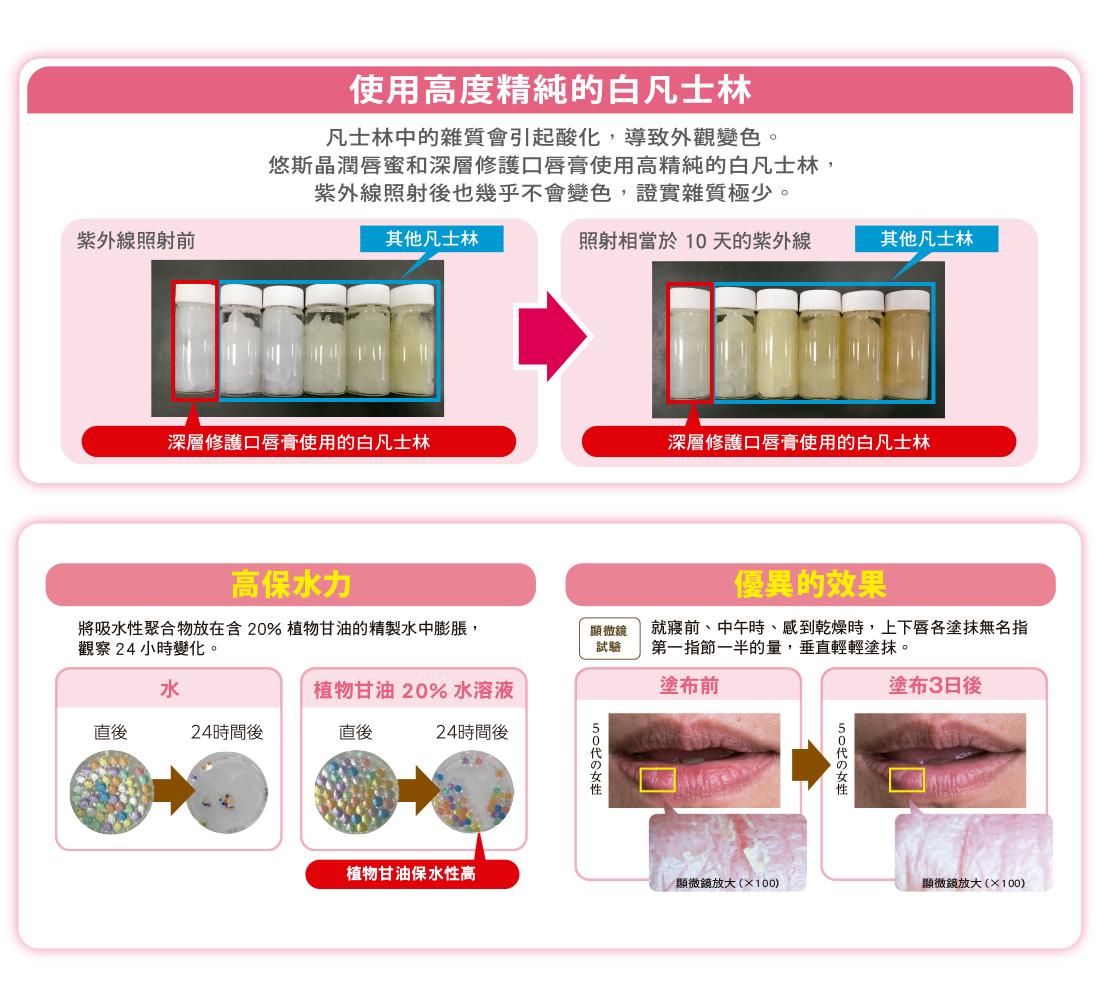 使用高度精純的白凡士林

凡士林中的雜質會引起酸化，導致外觀變色。
悠斯晶潤唇蜜和深層修護口唇膏使用高精純的白凡士林，
紫外線照射後也幾乎不會變色，證實雜質極少。

紫外線照射前

其他凡士林

深層修護口唇膏使用的白凡士林

照射相當於 10 天的紫外線

其他凡士林

深層修護口唇膏使用的白凡士林

高保水力

將吸水性聚合物放在含 20% 植物甘油的精製水中膨脹，觀察 24 小時變化。

水

直後

24時間後

植物甘油 20% 水溶液

直後

24時間後

植物甘油保水性高

優異的效果

顯微鏡試驗

就寢前、中午時、感到乾燥時，上下唇各塗抹無名指第一指節一半的量，垂直輕輕塗抹。

塗布前

50代の女性

顯微鏡放大（×100）

塗布3日後

50代の女性

顯微鏡放大（×100）